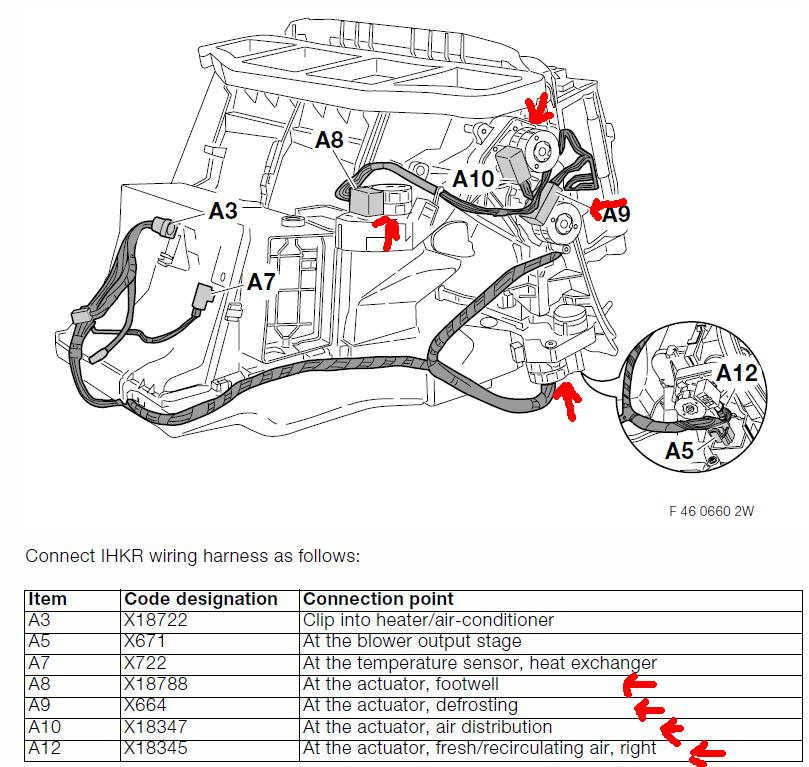 A8
A10
A3
A9
A7
A12
A5

F 46 0660 2W

Connect IHKR wiring harness as follows:

| Item | Code designation | Connection point |
|---|---|---|
| A3 | X18722 | Clip into heater/air-conditioner |
| A5 | X671 | At the blower output stage |
| A7 | X722 | At the temperature sensor, heat exchanger |
| A8 | X18788 | At the actuator, footwell |
| A9 | X664 | At the actuator, defrosting |
| A10 | X18347 | At the actuator, air distribution |
| A12 | X18345 | At the actuator, fresh/recirculating air, right |