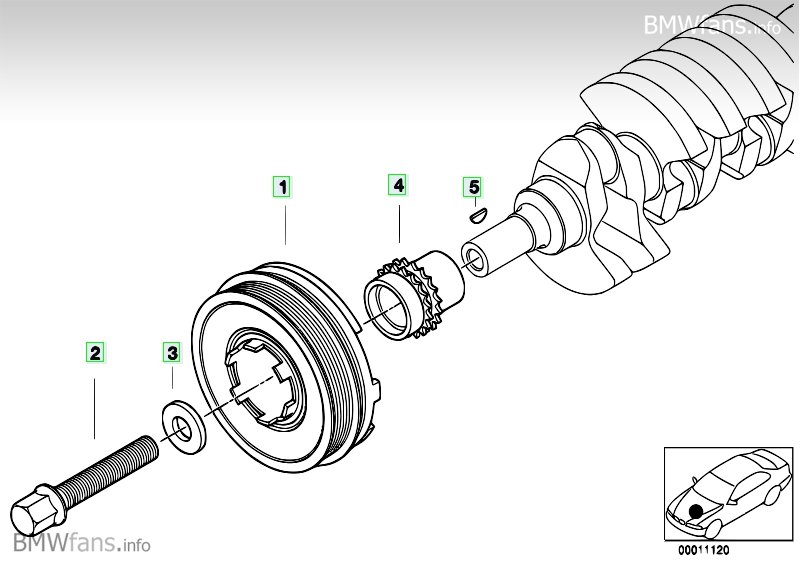 BMWfans.info

1

4

5

2

3

BMWfans.info

00011120