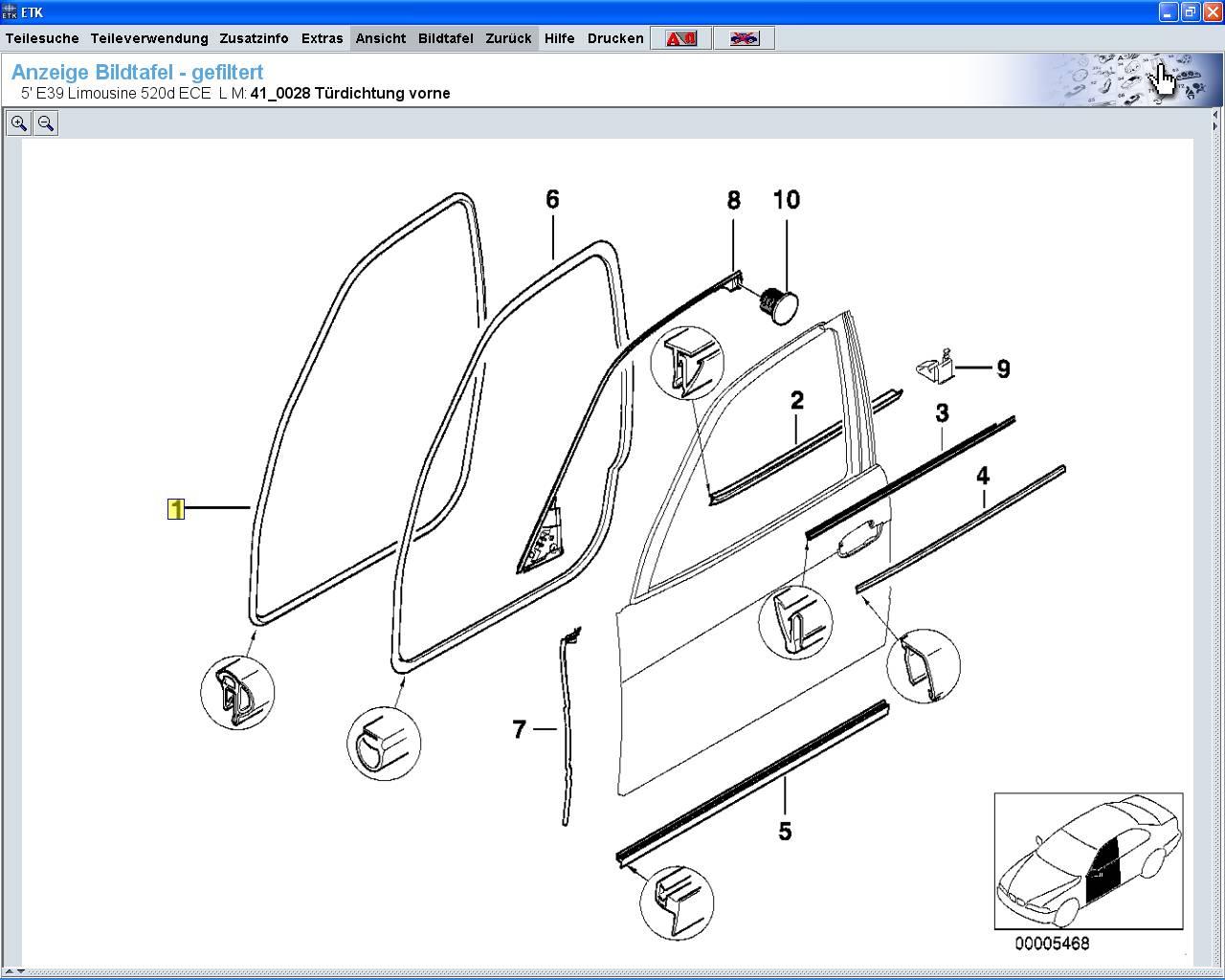 ETK

Teilesuche Teileverwendung Zusatzinfo Extras Ansicht Bildtafel Zurück Hilfe Drucken

Anzeige Bildtafel - gefiltert
5' E39 Limousine 520d ECE L M: 41_0028 Türdichtung vorne

6
8
10
9
2
3
4
1
7
5
00005468