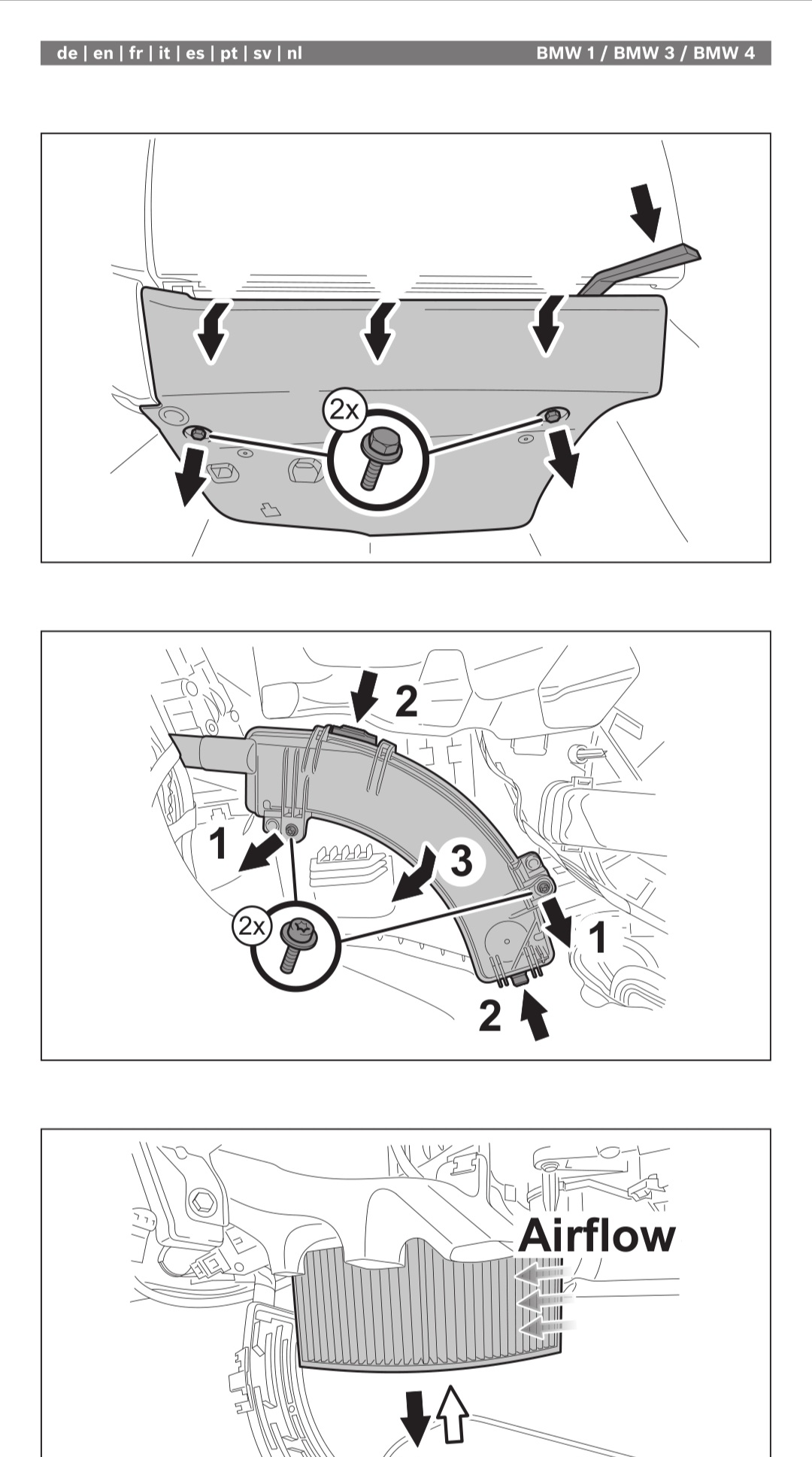 de | en | fr | it | es | pt | sv | nl

BMW 1 / BMW 3 / BMW 4

2x

2

1

3

2x

1

2

Airflow