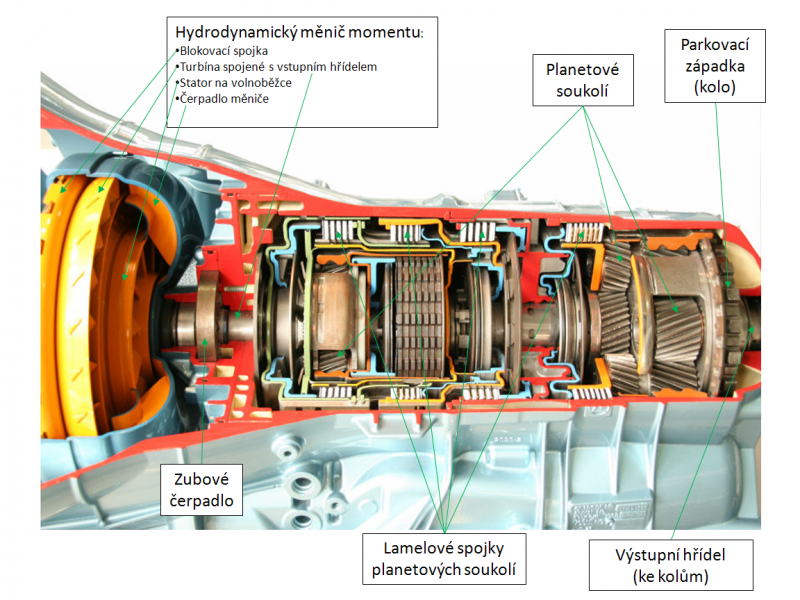 Hydrodynamický měnič momentu:
•Blokovací spojka
•Turbína spojené s vstupním hřídelem
•Stator na volnoběžce
•Čerpadlo měniče

Planetové soukolí

Parkovací západka (kolo)

Zubové čerpadlo

Lamelové spojky planetových soukolí

Výstupní hřídel (ke kolům)