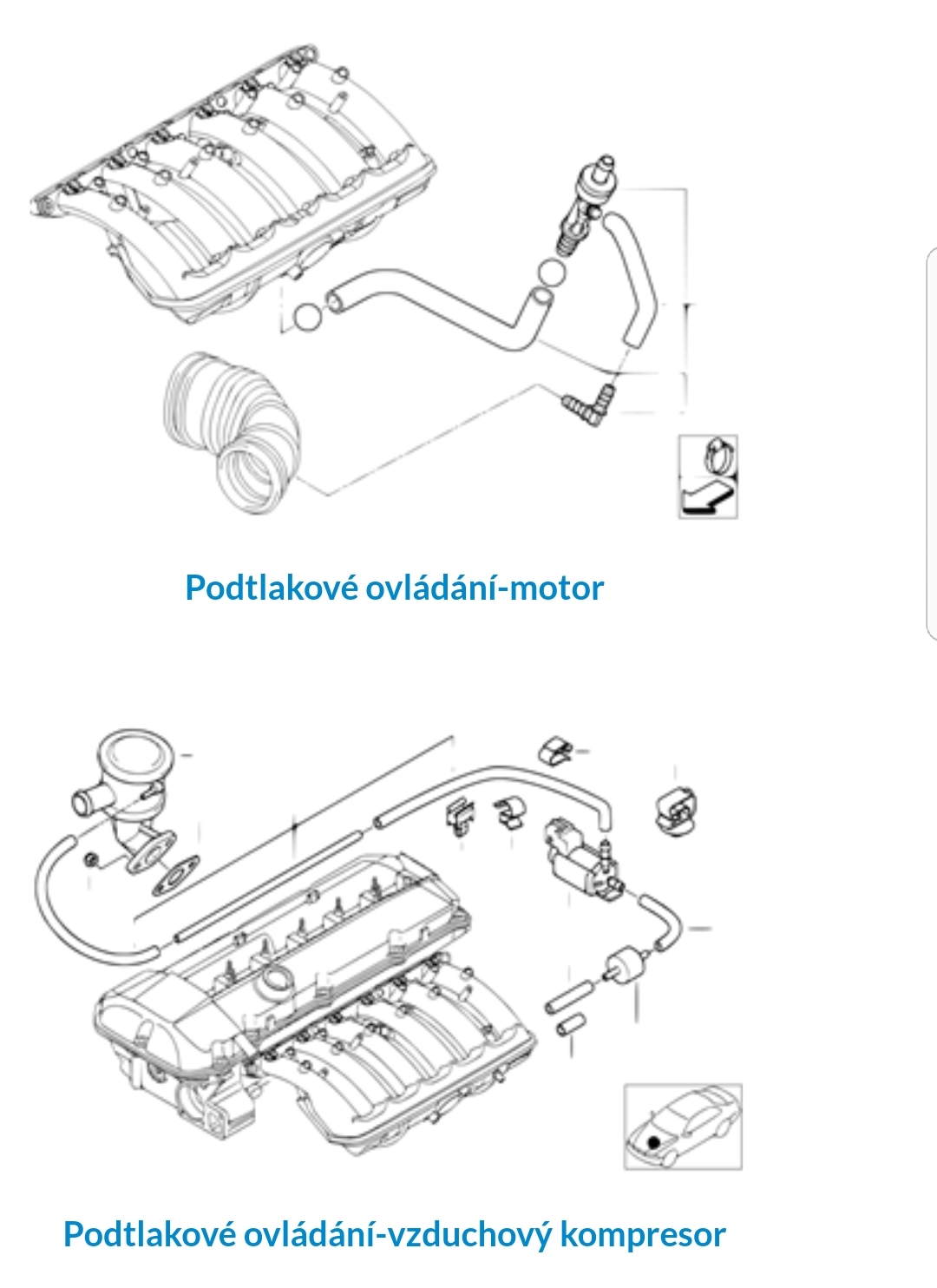 Podtlakové ovládání-motor

Podtlakové ovládání-vzduchový kompresor