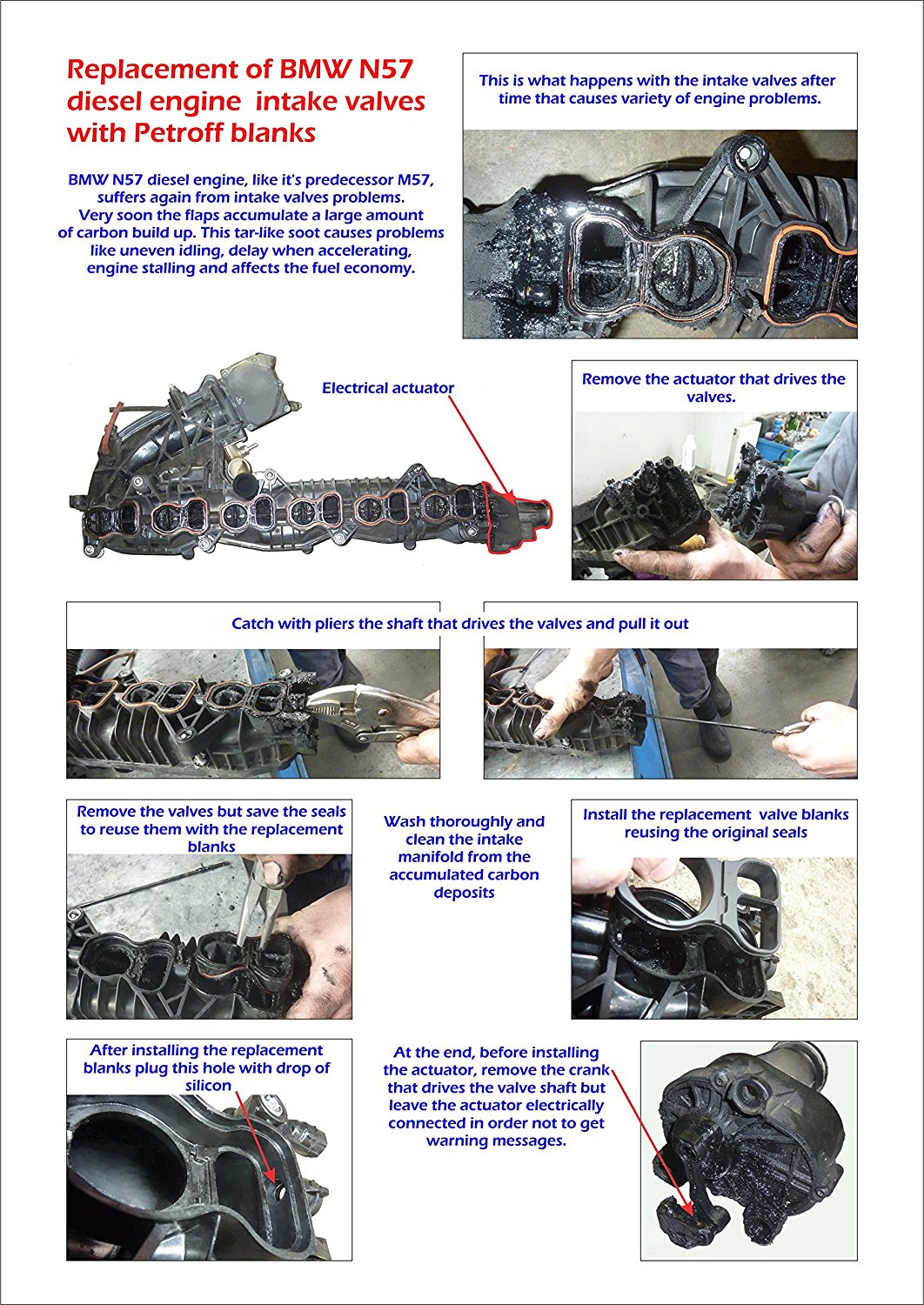 Replacement of BMW N57 diesel engine intake valves with Petroff blanks

BMW N57 diesel engine, like it's predecessor M57, suffers again from intake valves problems. Very soon the flaps accumulate a large amount of carbon build up. This tar-like soot causes problems like uneven idling, delay when accelerating, engine stalling and affects the fuel economy.

This is what happens with the intake valves after time that causes variety of engine problems.

Electrical actuator

Remove the actuator that drives the valves.

Catch with pliers the shaft that drives the valves and pull it out

Remove the valves but save the seals to reuse them with the replacement blanks

Wash thoroughly and clean the intake manifold from the accumulated carbon deposits

Install the replacement valve blanks reusing the original seals

After installing the replacement blanks plug this hole with drop of silicon

At the end, before installing the actuator, remove the crank that drives the valve shaft but leave the actuator electrically connected in order not to get warning messages.