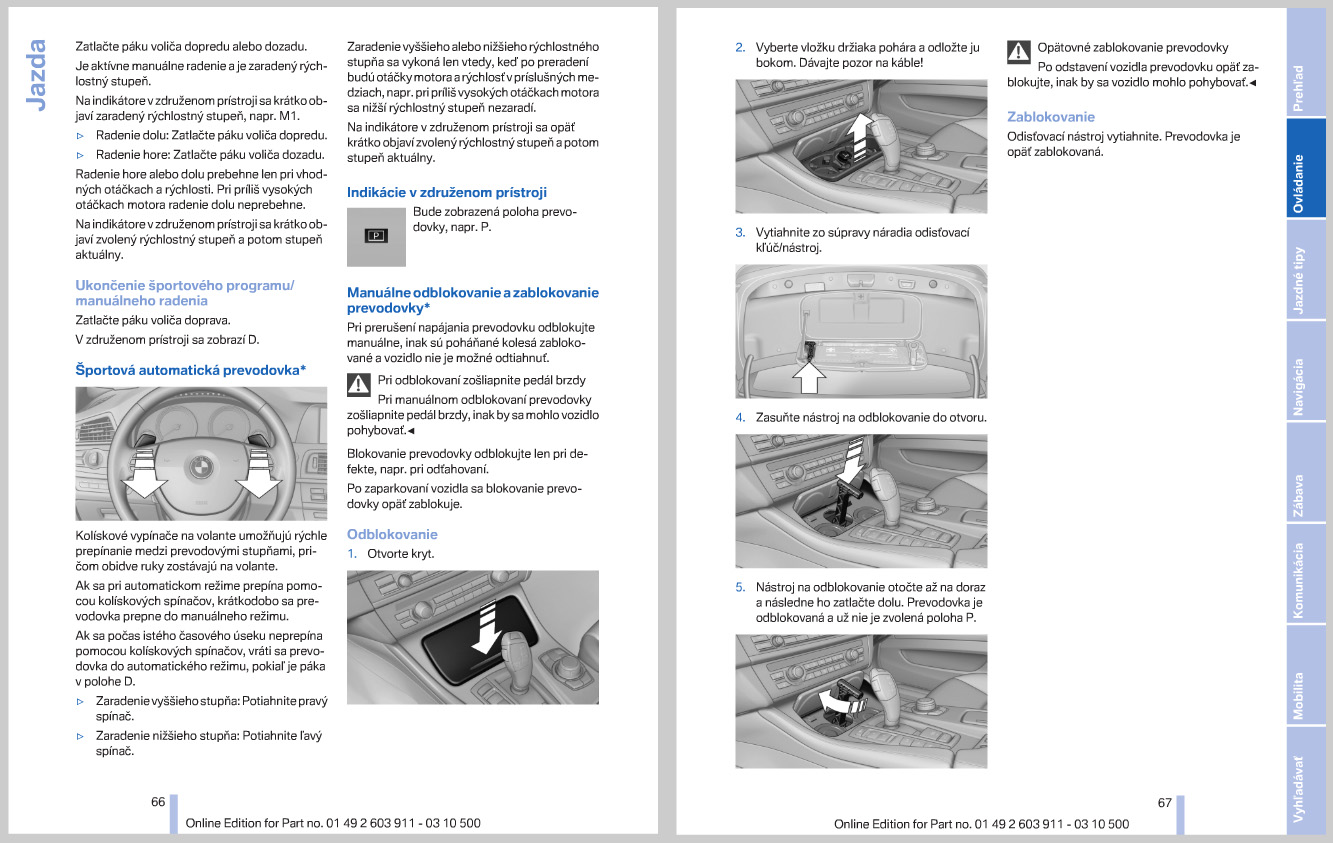 Jazda

Zatlačte páku voliča dopredu alebo dozadu.

Je aktívne manuálne radenie a je zaradený rýchlostný stupeň.

Na indikátore v združenom prístroji sa krátko objaví zaradený rýchlostný stupeň, napr. M1.

▷ Radenie dolu: Zatlačte páku voliča dopredu.

▷ Radenie hore: Zatlačte páku voliča dozadu.

Radenie hore alebo dolu prebehne len pri vhodných otáčkach a rýchlosti. Pri príliš vysokých otáčkach motora radenie dolu neprebehne.

Na indikátore v združenom prístroji sa krátko objaví zvolený rýchlostný stupeň a potom stupeň aktuálny.

Ukončenie športového programu/ manuálneho radenia

Zatlačte páku voliča doprava.

V združenom prístroji sa zobrazí D.

Športová automatická prevodovka*

Kolískové vypínače na volante umožňujú rýchle prepínanie medzi prevodovými stupňami, pričom obidve ruky zostávajú na volante.

Ak sa pri automatickom režime prepína pomocou kolískových spínačov, krátkodobo sa prevodovka prepne do manuálneho režimu.

Ak sa počas istého časového úseku neprepína pomocou kolískových spínačov, vráti sa prevodovka do automatického režimu, pokiaľ je páka v polohe D.

▷ Zaradenie vyššieho stupňa: Potiahnite pravý spínač.

▷ Zaradenie nižšieho stupňa: Potiahnite ľavý spínač.

Zaradenie vyššieho alebo nižšieho rýchlostného stupňa sa vykoná len vtedy, keď po preradení budú otáčky motora a rýchlosť v príslušných medziach, napr. pri príliš vysokých otáčkach motora sa nižší rýchlostný stupeň nezaradí.

Na indikátore v združenom prístroji sa opäť krátko objaví zvolený rýchlostný stupeň a potom stupeň aktuálny.

Indikácie v združenom prístroji

P

Bude zobrazená poloha prevodovky, napr. P.

Manuálne odblokovanie a zablokovanie prevodovky*

Pri prerušení napájania prevodovku odblokujte manuálne, inak sú poháňané kolesá zablokované a vozidlo nie je možné odtiahnuť.

Pri odblokovaní zošliapnite pedál brzdy

Pri manuálnom odblokovaní prevodovky zošliapnite pedál brzdy, inak by sa mohlo vozidlo pohybovať.◄

Blokovanie prevodovky odblokujte len pri defekte, napr. pri odťahovaní.

Po zaparkovaní vozidla sa blokovanie prevodovky opäť zablokuje.

Odblokovanie

1. Otvorte kryt.

66

Online Edition for Part no. 01 49 2 603 911 - 03 10 500

2. Vyberte vložku držiaka pohára a odložte ju bokom. Dávajte pozor na káble!

3. Vytiahnite zo súpravy náradia odisťovací kľúč/nástroj.

4. Zasuňte nástroj na odblokovanie do otvoru.

5. Nástroj na odblokovanie otočte až na doraz a následne ho zatlačte dolu. Prevodovka je odblokovaná a už nie je zvolená poloha P.

Opätovné zablokovanie prevodovky

Po odstavení vozidla prevodovku opäť zablokujte, inak by sa vozidlo mohlo pohybovať.◄

Zablokovanie

Odisťovací nástroj vytiahnite. Prevodovka je opäť zablokovaná.

67

Online Edition for Part no. 01 49 2 603 911 - 03 10 500

Prehľad
Ovládanie
Jazdné tipy
Navigácia
Zábava
Komunikácia
Mobilita
Vyhľadávať