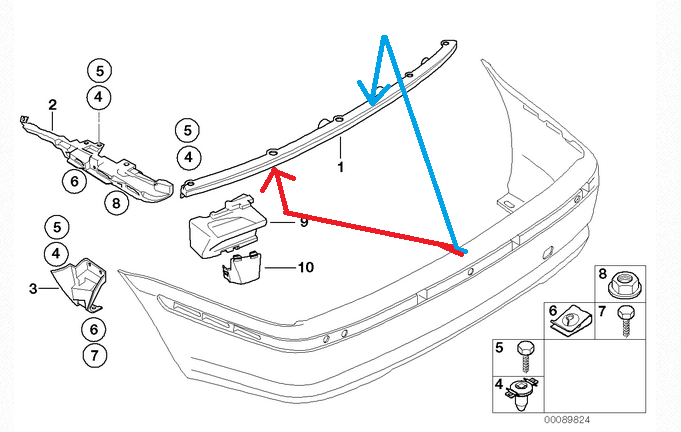 5
4
2
6
8
5
4
1
9
10
5
4
3
6
7
8
6
7
5
4
00089824