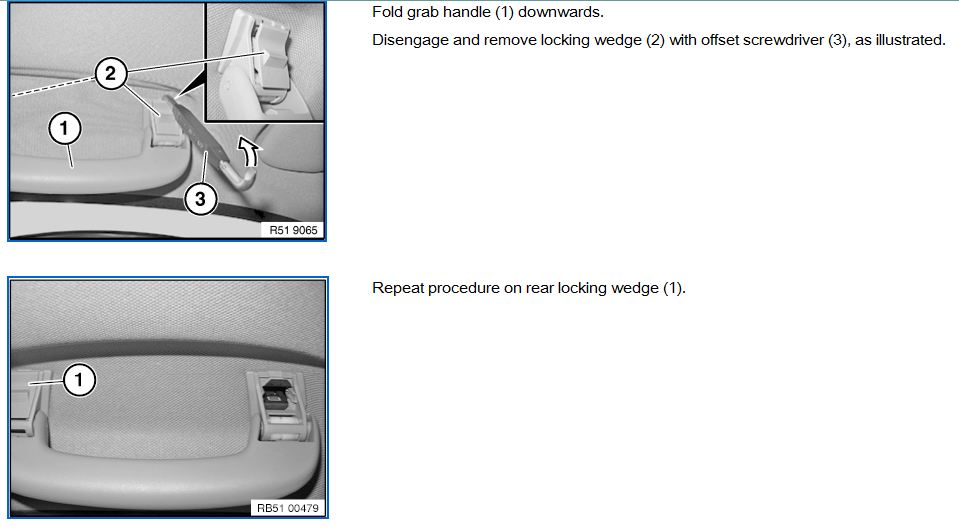 2

1

3

R51 9065

Fold grab handle (1) downwards.

Disengage and remove locking wedge (2) with offset screwdriver (3), as illustrated.

1

RB51 00479

Repeat procedure on rear locking wedge (1).