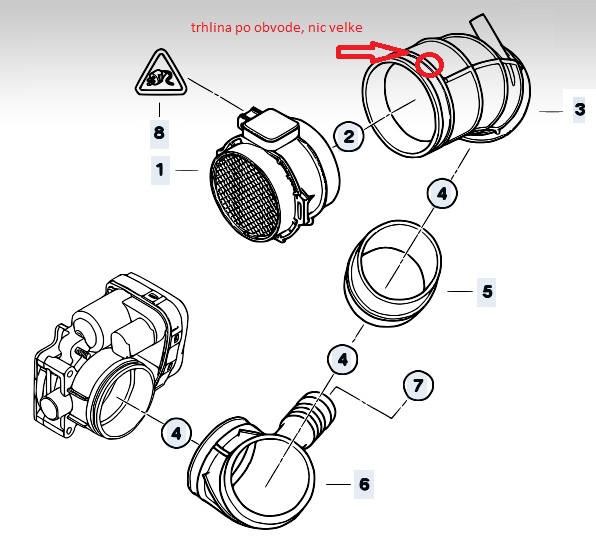 trhlina po obvode, nic velke

8
1
2
3
4
5
4
7
4
6