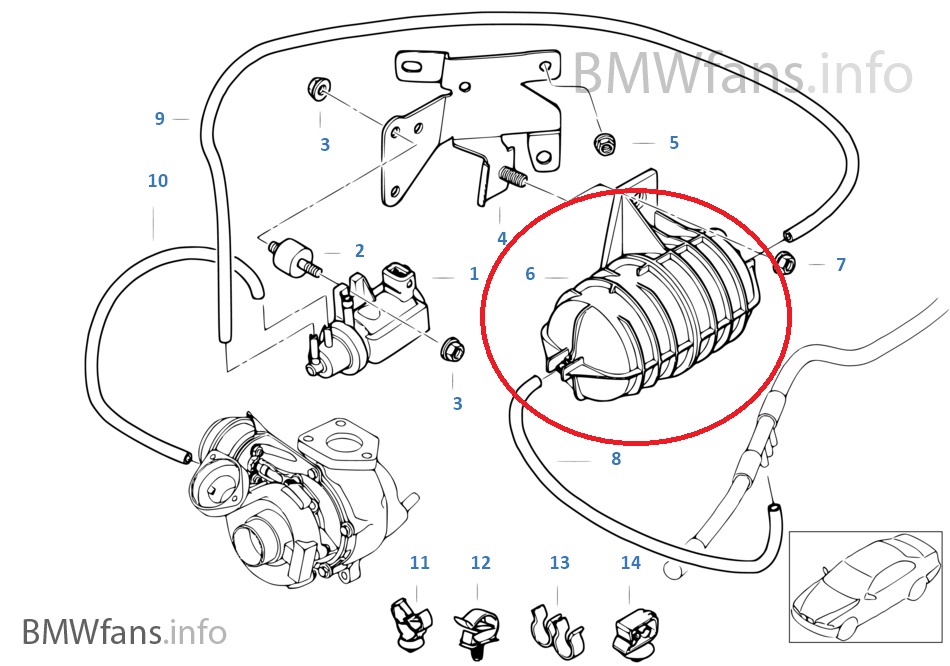 BMWfans.info

9
3
5
10
4
2
1
6
7
3
8
11
12
13
14

BMWfans.info