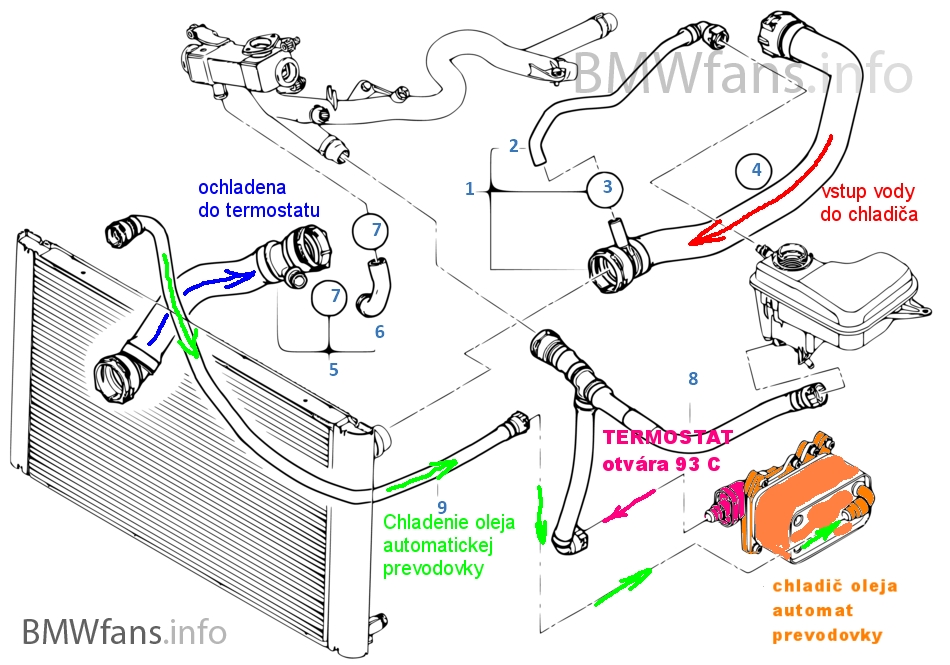 BMWfans.info

ochladena do termostatu

2

1

3

4

vstup vody do chladiča

7

7

6

5

8

TERMOSTAT otvára 93 C

9

Chladenie oleja automatickej prevodovky

chladič oleja automat prevodovky

BMWfans.info