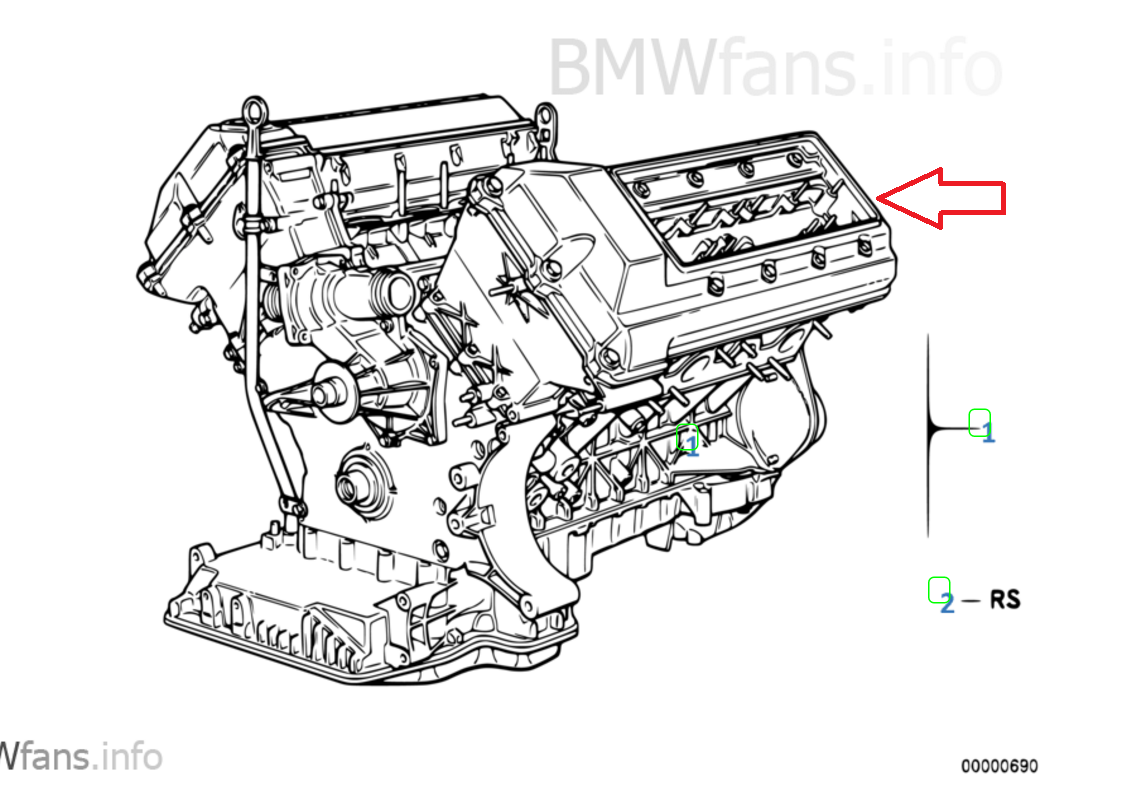 BMWfans.info

1

1

2 — RS

Wfans.info

00000690