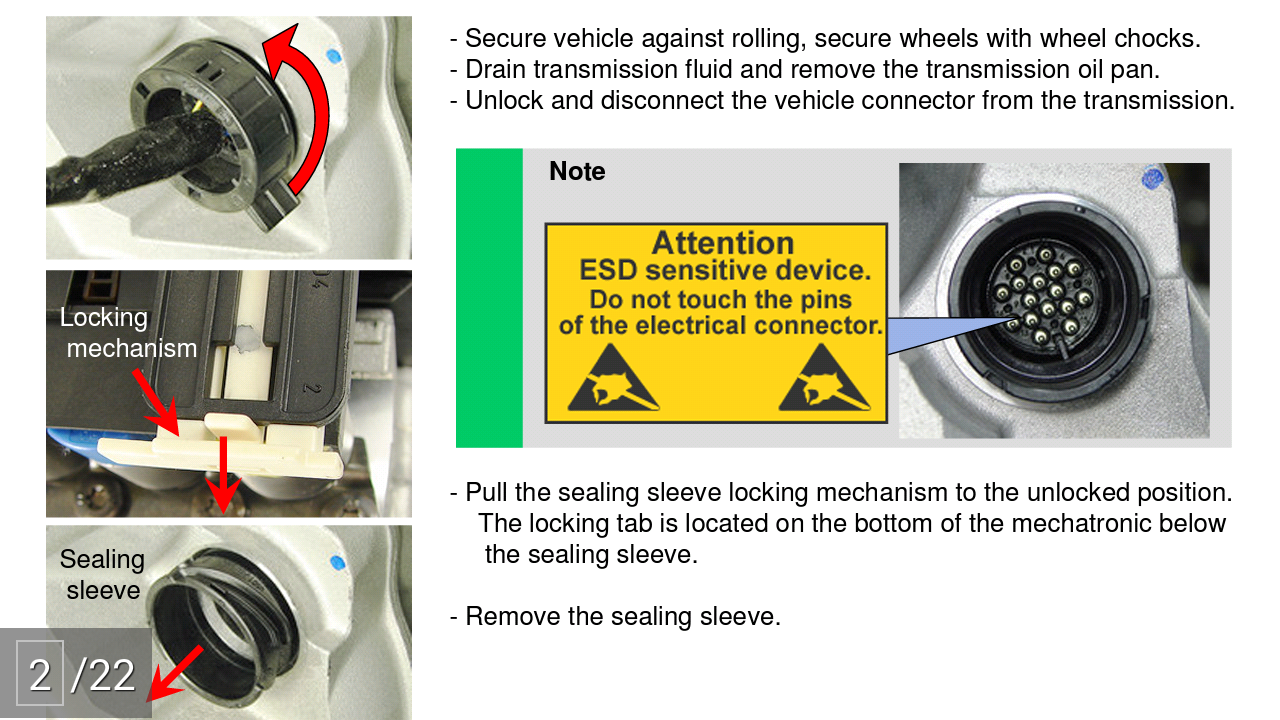 Locking mechanism

Sealing sleeve

2 /22

- Secure vehicle against rolling, secure wheels with wheel chocks.
- Drain transmission fluid and remove the transmission oil pan.
- Unlock and disconnect the vehicle connector from the transmission.

Note

Attention
ESD sensitive device.
Do not touch the pins of the electrical connector.

- Pull the sealing sleeve locking mechanism to the unlocked position. The locking tab is located on the bottom of the mechatronic below the sealing sleeve.

- Remove the sealing sleeve.