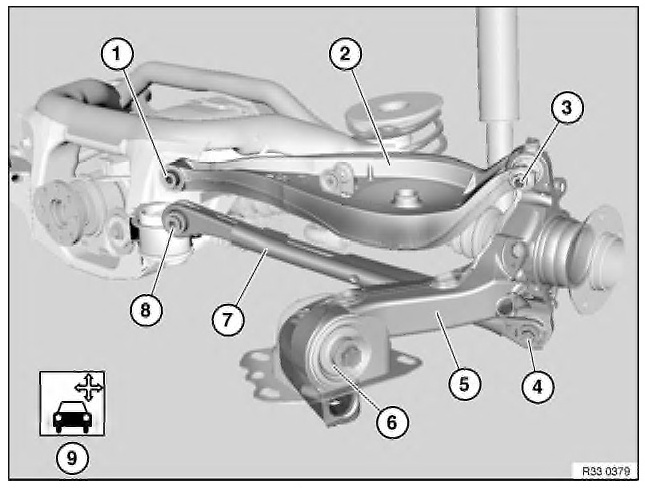 1
2
3
8
7
5
4
6
9
R33 0379