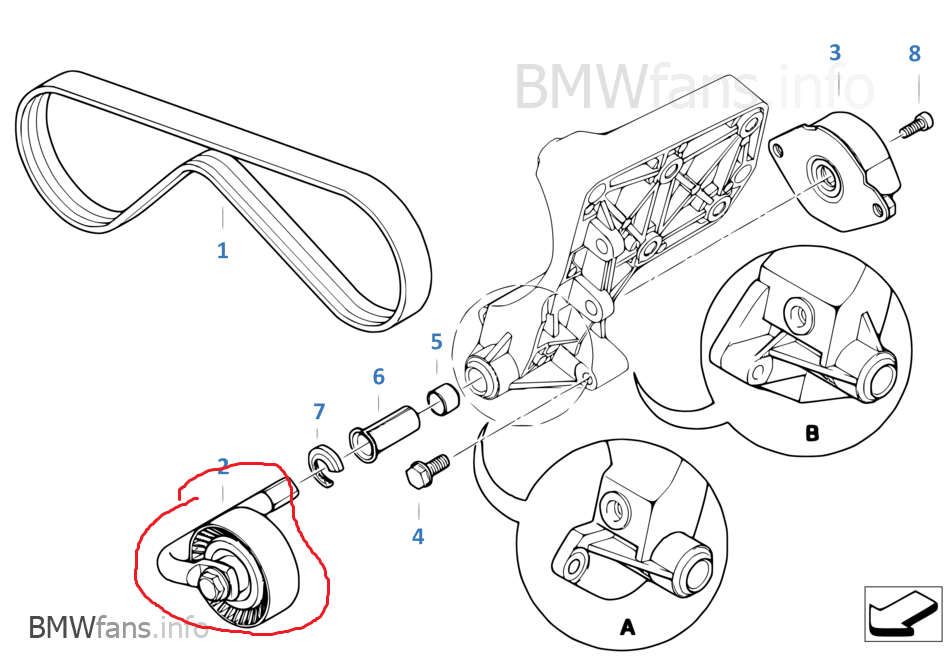 BMWfans.info

3

8

1

5

6

7

2

4

B

A

BMWfans.info