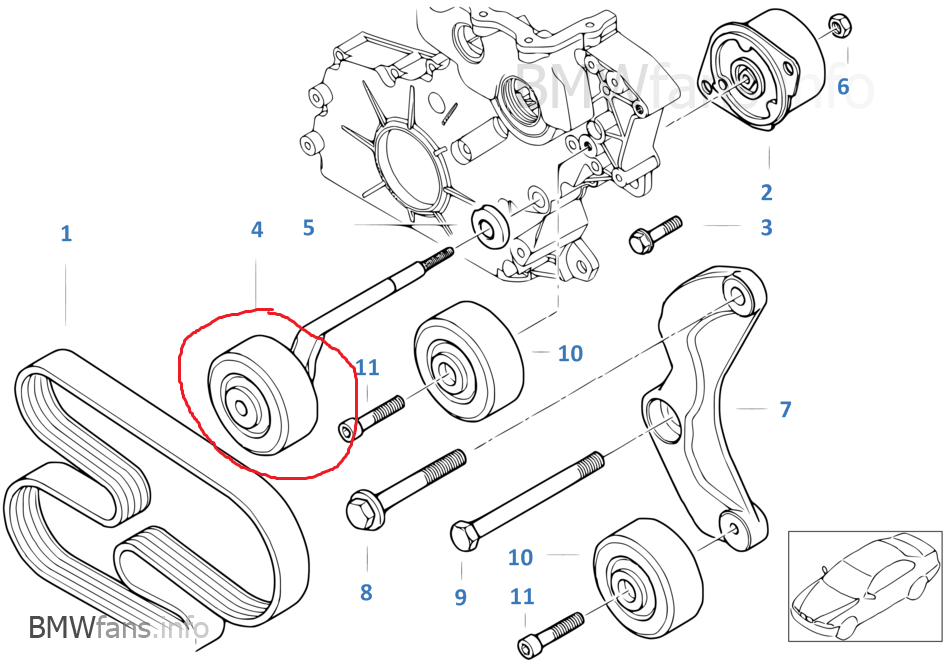 BMWfans.info

6

2

3

1

4

5

10

11

7

8

9

10

11

BMWfans.info