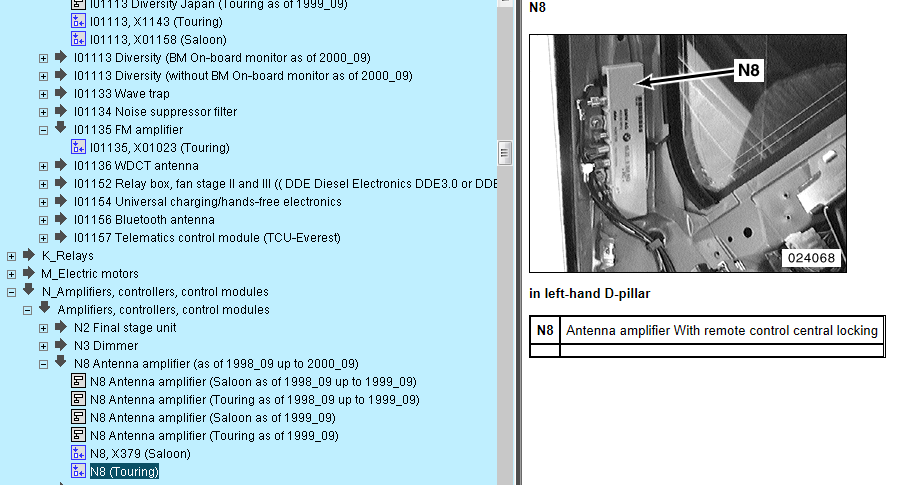 I01113 Diversity Japan (Touring as of 1999_09)
I01113, X1143 (Touring)
I01113, X01158 (Saloon)
I01113 Diversity (BM On-board monitor as of 2000_09)
I01113 Diversity (without BM On-board monitor as of 2000_09)
I01133 Wave trap
I01134 Noise suppressor filter
I01135 FM amplifier
I01135, X01023 (Touring)
I01136 WDCT antenna
I01152 Relay box, fan stage II and III (( DDE Diesel Electronics DDE3.0 or DDE
I01154 Universal charging/hands-free electronics
I01156 Bluetooth antenna
I01157 Telematics control module (TCU-Everest)
K_Relays
M_Electric motors
N_Amplifiers, controllers, control modules
Amplifiers, controllers, control modules
N2 Final stage unit
N3 Dimmer
N8 Antenna amplifier (as of 1998_09 up to 2000_09)
N8 Antenna amplifier (Saloon as of 1998_09 up to 1999_09)
N8 Antenna amplifier (Touring as of 1998_09 up to 1999_09)
N8 Antenna amplifier (Saloon as of 1999_09)
N8 Antenna amplifier (Touring as of 1999_09)
N8, X379 (Saloon)
N8 (Touring)

N8

N8

024068

in left-hand D-pillar

| N8 | Antenna amplifier With remote control central locking |
|---|---|
| | |