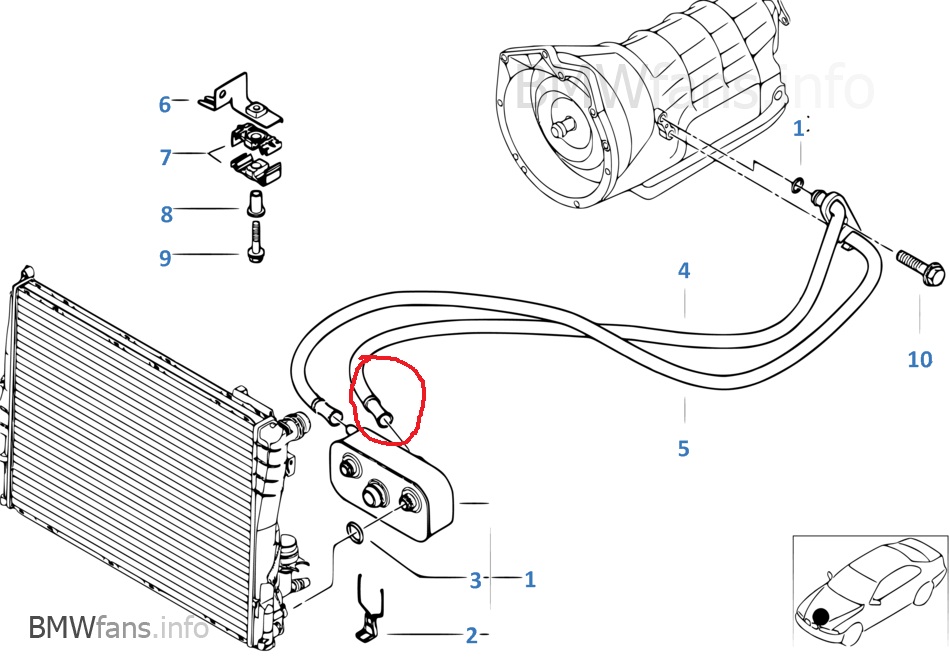 BMWfans.info

6

7

8

9

1

4

10

5

3

1

2

BMWfans.info