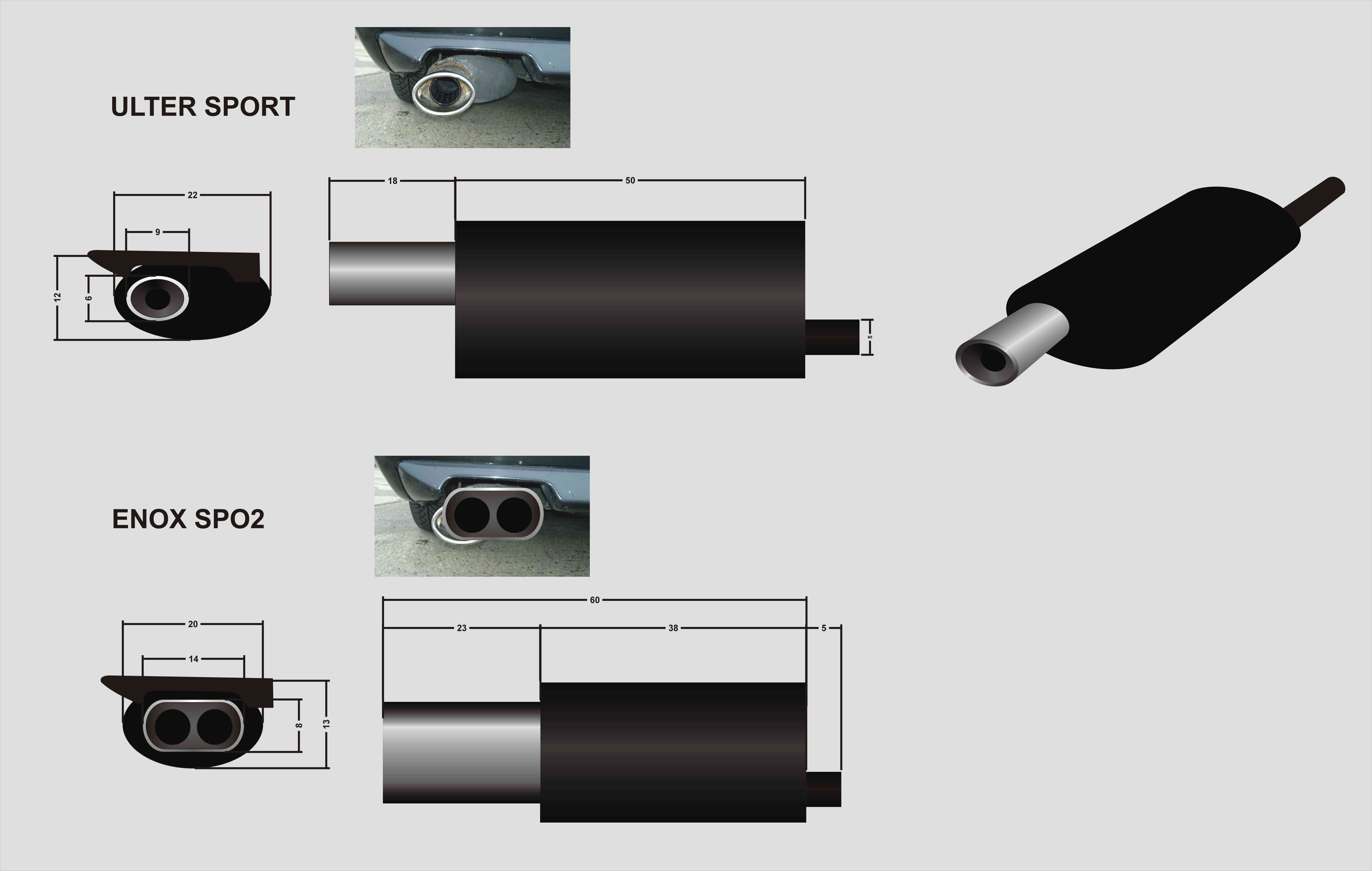 ULTER SPORT

22

9

12

6

18

50

5

ENOX SPO2

20

14

8

13

60

23

38

5