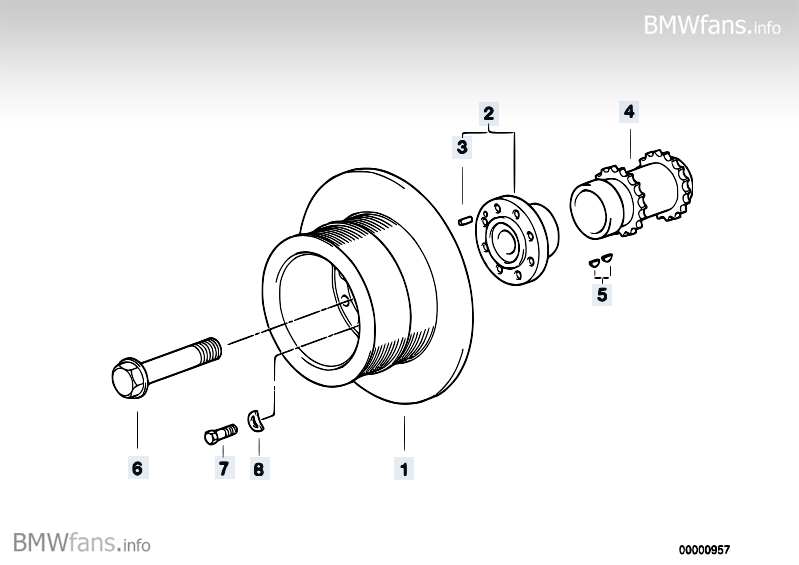 BMWfans.info

2
3
4
5
6
7
8
1

BMWfans.info

00000957