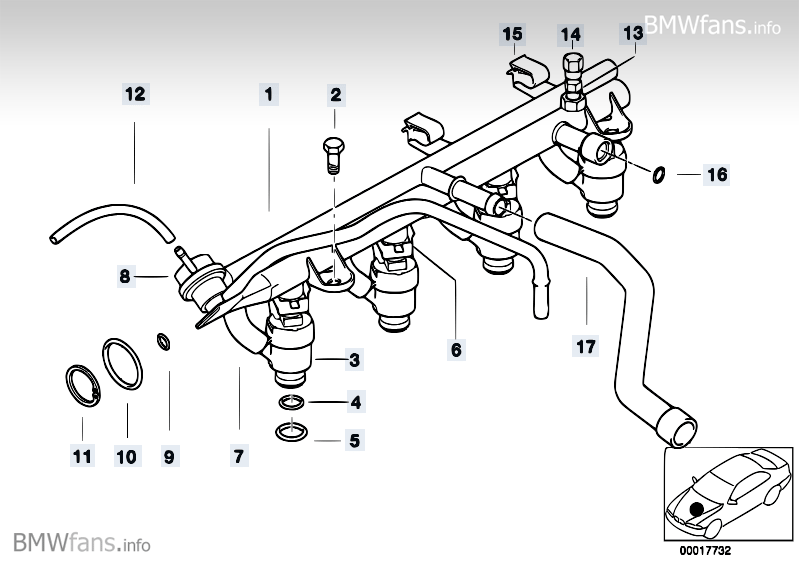 BMWfans.info

15
14
13
12
1
2
16
8
6
17
3
4
5
11
10
9
7

00017732

BMWfans.info