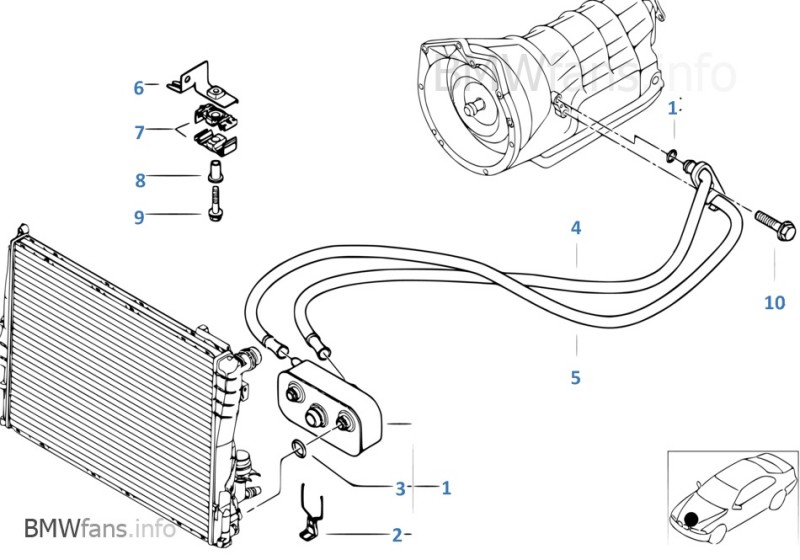 BMWfans.info

6

7

8

9

1

4

10

5

3

1

2

BMWfans.info